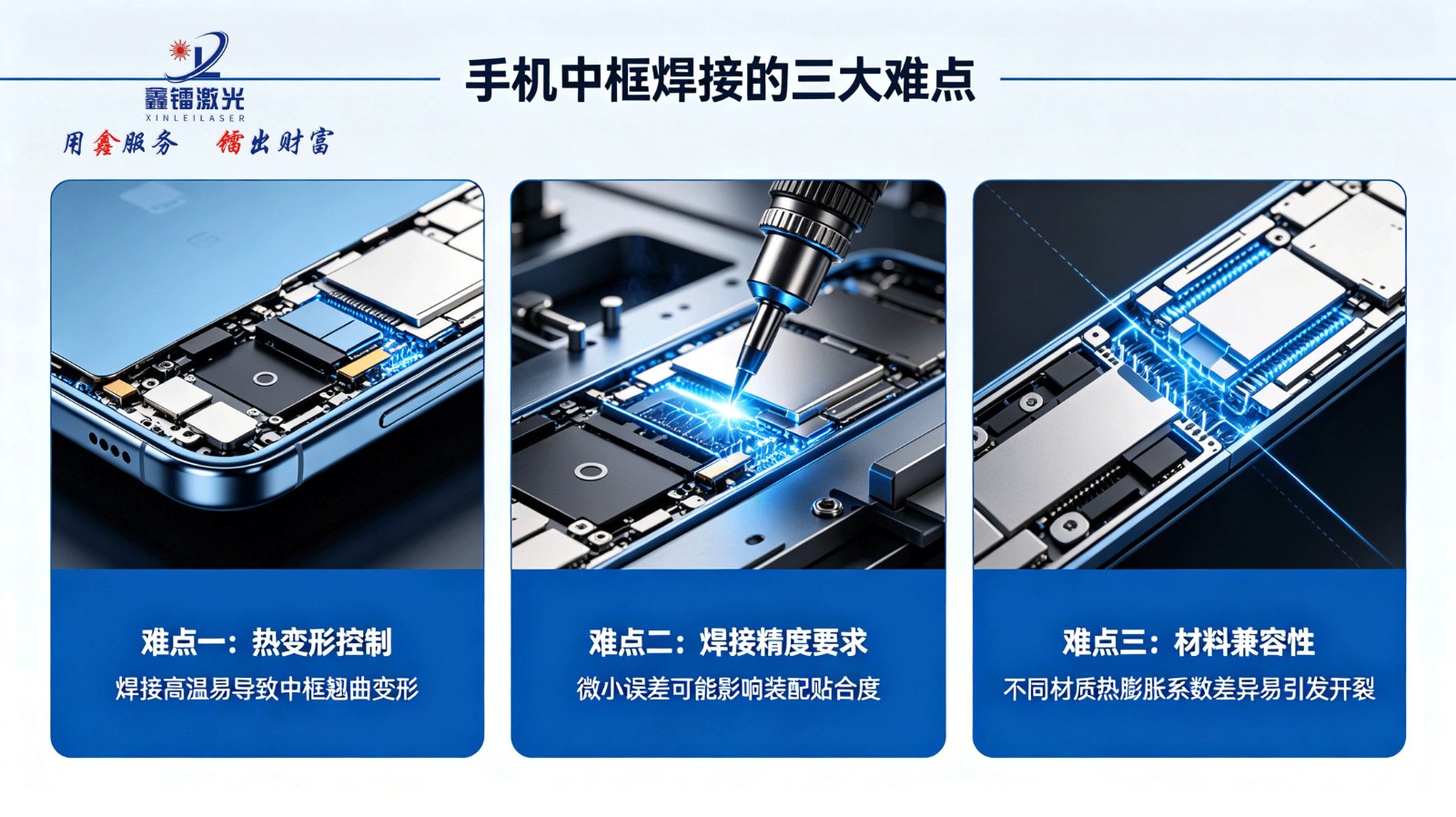 鑫镭激光
XINLEILASER
用鑫服务 镭出财富

手机中框焊接的三大难点

难点一：热变形控制
焊接高温易导致中框翘曲变形

难点二：焊接精度要求
微小误差可能影响装配贴合度

难点三：材料兼容性
不同材质热膨胀系数差异易引发开裂